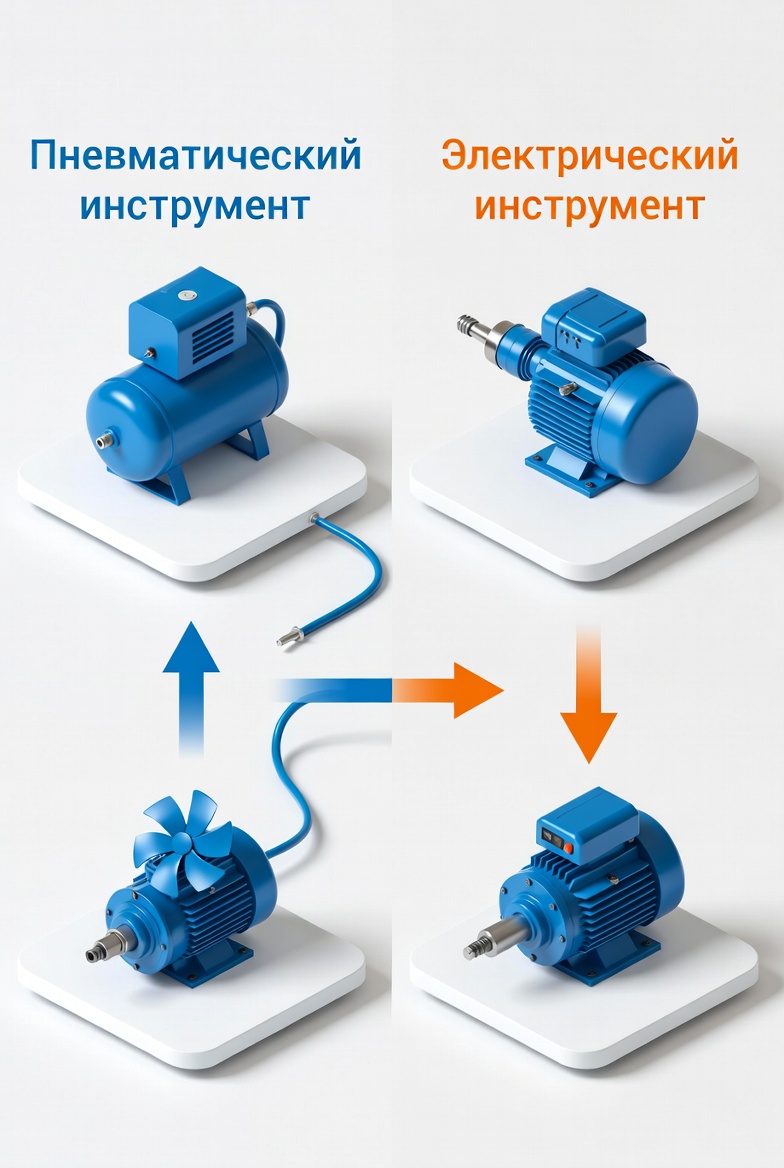 Пневматический инструмент

Электрический инструмент